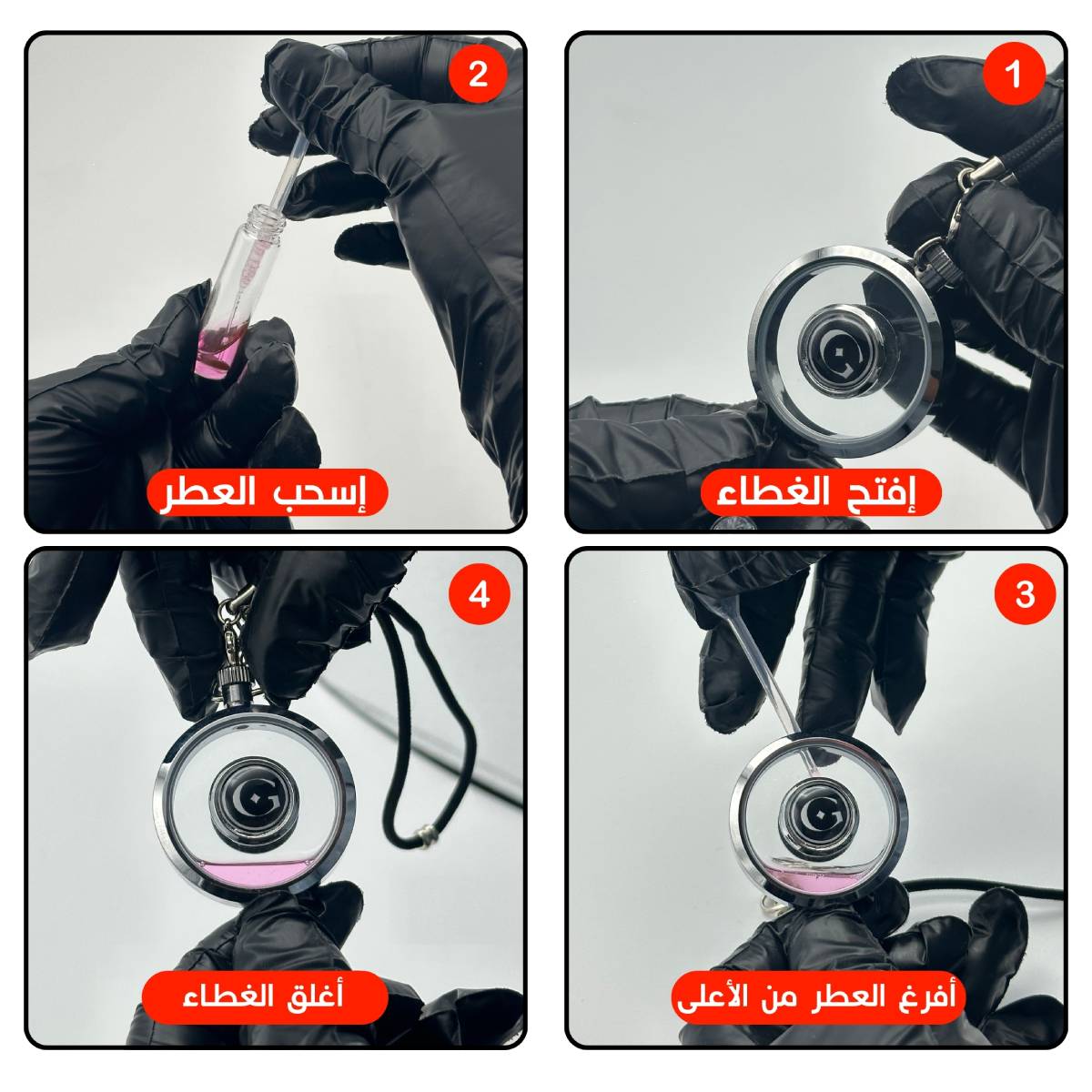 1
إفتح الغطاء

2
إسحب العطر

3
أفرغ العطر من الأعلى

4
أغلق الغطاء